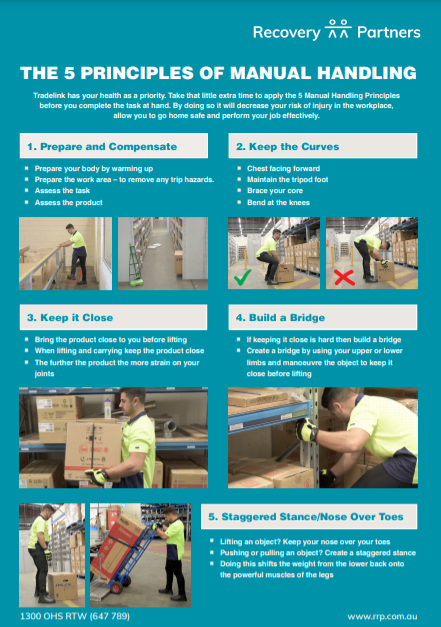 Recovery Partners

THE 5 PRINCIPLES OF MANUAL HANDLING

Tradelink has your health as a priority. Take that little extra time to apply the 5 Manual Handling Principles before you complete the task at hand. By doing so it will decrease your risk of injury in the workplace, allow you to go home safe and perform your job effectively.

1. Prepare and Compensate

- Prepare your body by warming up
- Prepare the work area – to remove any trip hazards.
- Assess the task
- Assess the product

2. Keep the Curves

- Chest facing forward
- Maintain the tripod foot
- Brace your core
- Bend at the knees

3. Keep it Close

- Bring the product close to you before lifting
- When lifting and carrying keep the product close
- The further the product the more strain on your joints

4. Build a Bridge

- If keeping it close is hard then build a bridge
- Create a bridge by using your upper or lower limbs and manoeuvre the object to keep it close before lifting

5. Staggered Stance/Nose Over Toes

- Lifting an object? Keep your nose over your toes
- Pushing or pulling an object? Create a staggered stance
- Doing this shifts the weight from the lower back onto the powerful muscles of the legs

1300 OHS RTW (647 789)

www.rrp.com.au